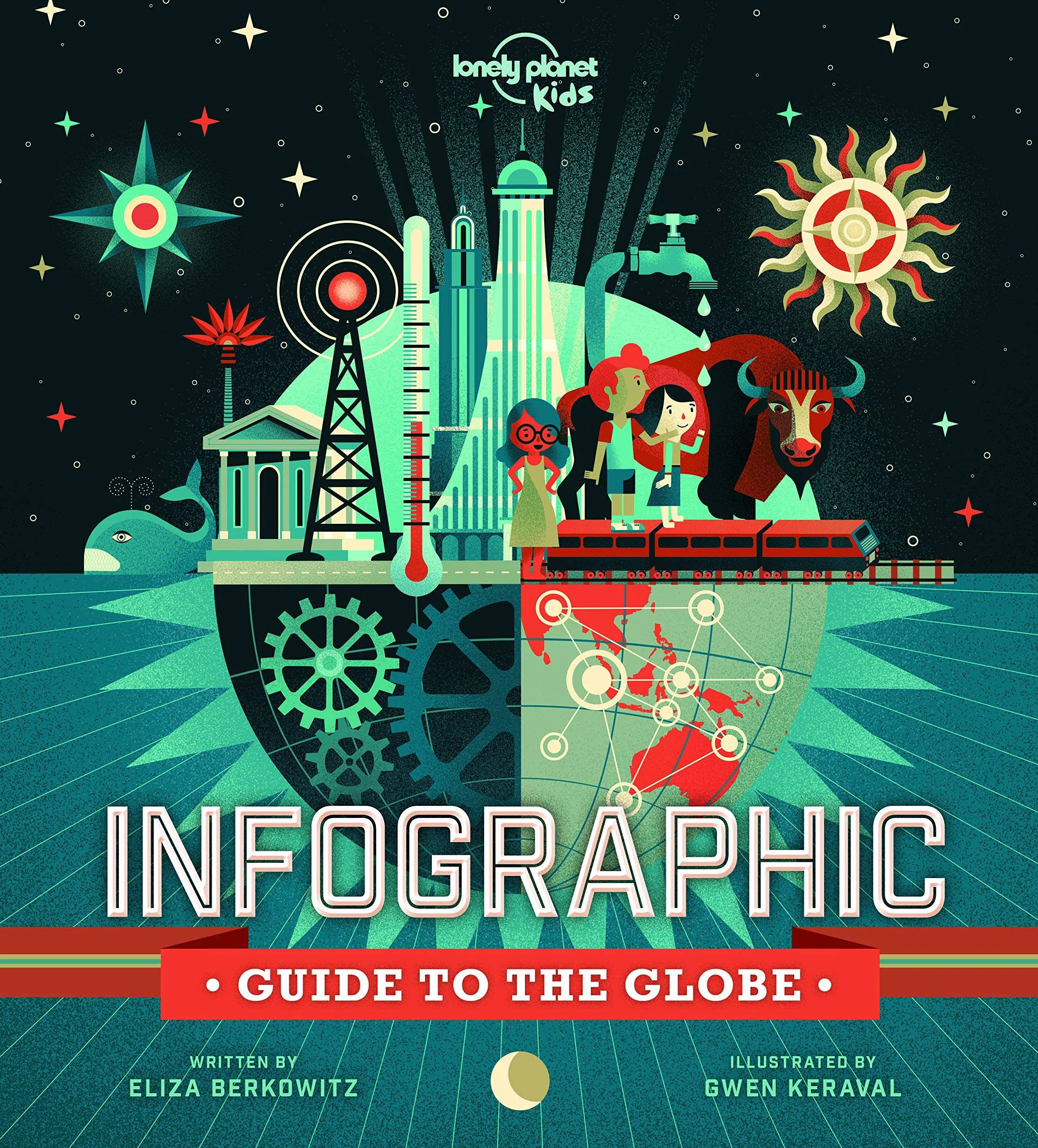 lonely planet kids

INFOGRAPHIC

• GUIDE TO THE GLOBE •

WRITTEN BY
ELIZA BERKOWITZ

ILLUSTRATED BY
GWEN KERAVAL