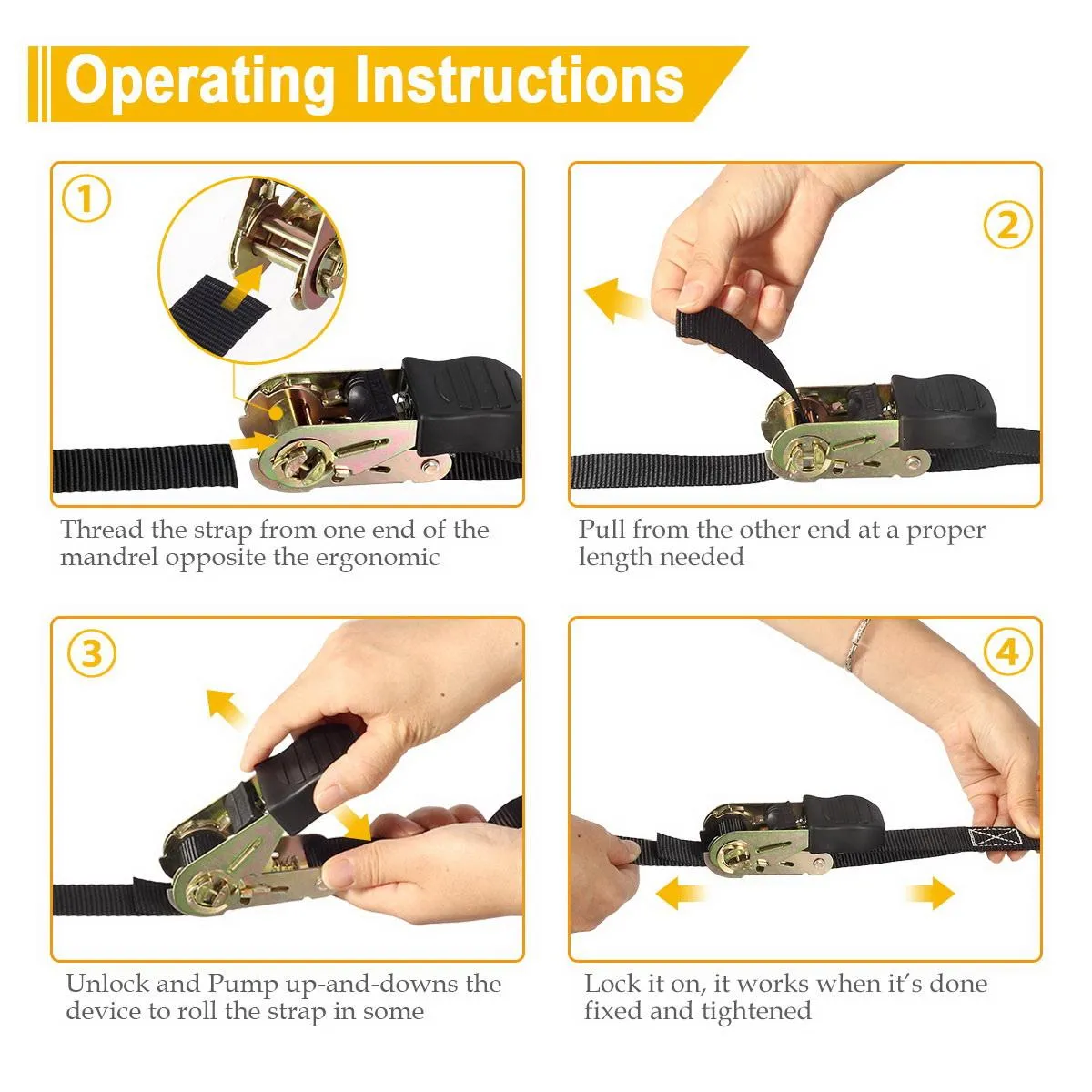 Operating Instructions

1

Thread the strap from one end of the mandrel opposite the ergonomic

2

Pull from the other end at a proper length needed

3

Unlock and Pump up-and-downs the device to roll the strap in some

4

Lock it on, it works when it's done fixed and tightened