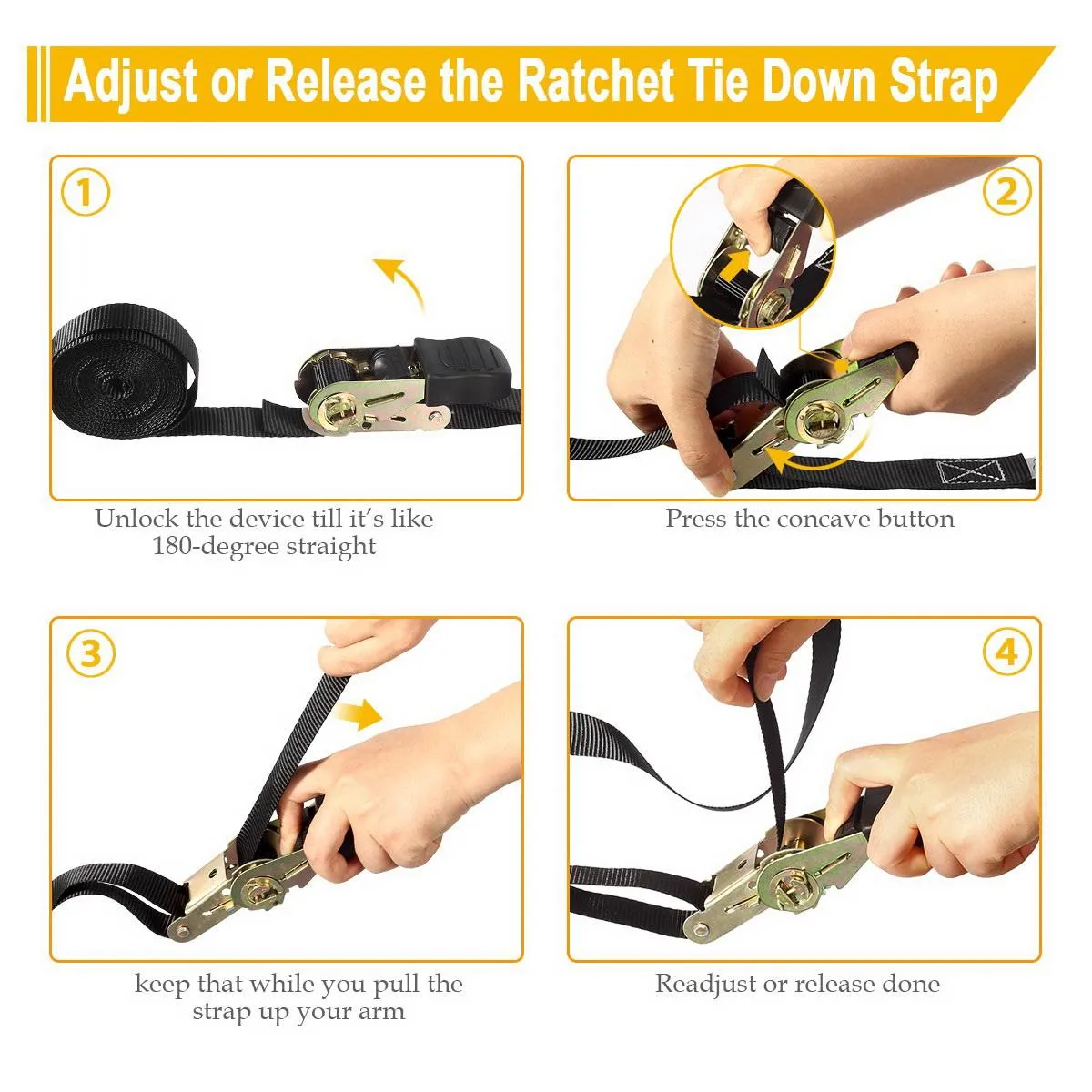 Adjust or Release the Ratchet Tie Down Strap

1

Unlock the device till it's like 180-degree straight

2

Press the concave button

3

keep that while you pull the strap up your arm

4

Readjust or release done